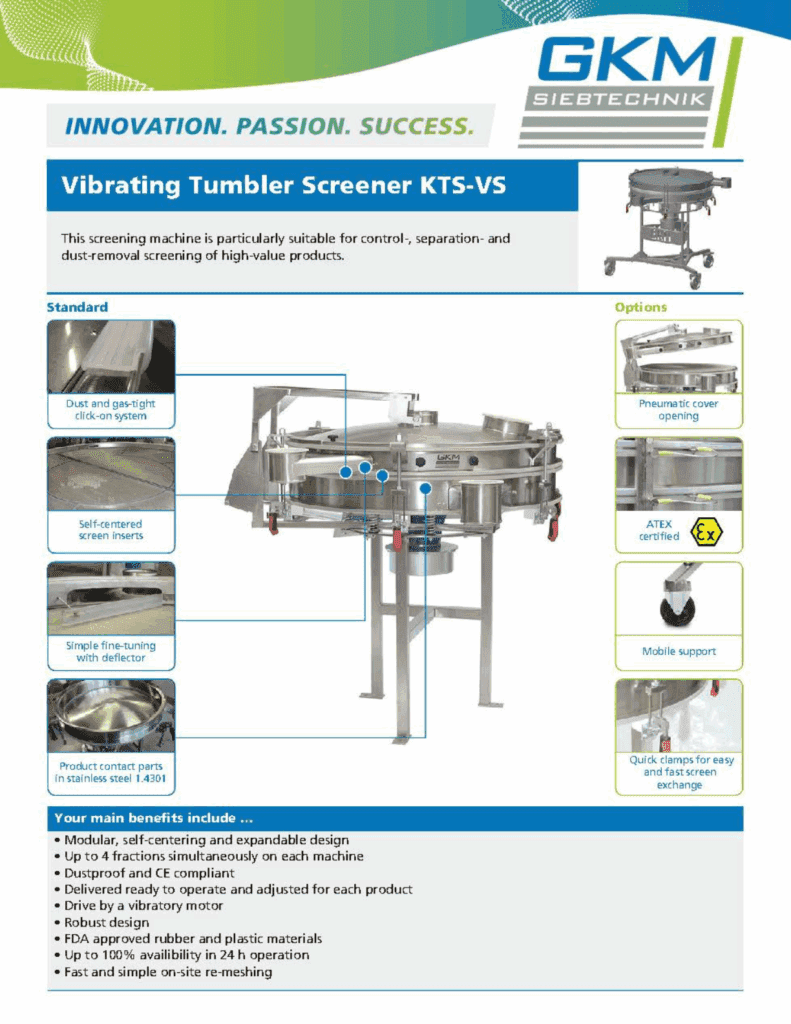 GKM
SIEBTECHNIK

INNOVATION. PASSION. SUCCESS.

Vibrating Tumbler Screener KTS-VS

This screening machine is particularly suitable for control-, separation- and dust-removal screening of high-value products.

Standard

Dust and gas-tight click-on system

Self-centered screen inserts

Simple fine-tuning with deflector

Product contact parts in stainless steel 1.4301

GKM

Options

Pneumatic cover opening

ATEX certified

Ex

Mobile support

Quick clamps for easy and fast screen exchange

Your main benefits include ...

• Modular, self-centering and expandable design
• Up to 4 fractions simultaneously on each machine
• Dustproof and CE compliant
• Delivered ready to operate and adjusted for each product
• Drive by a vibratory motor
• Robust design
• FDA approved rubber and plastic materials
• Up to 100% availibility in 24 h operation
• Fast and simple on-site re-meshing